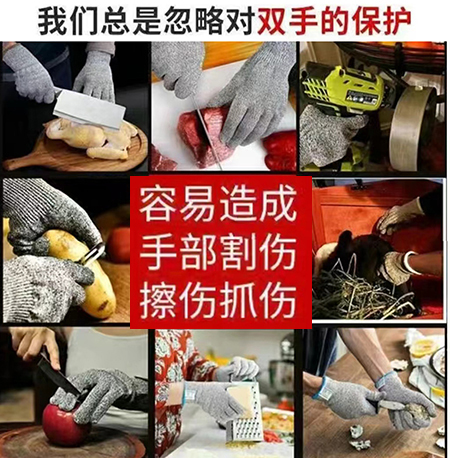 我们总是忽略对双手的保护

容易造成
手部割伤
擦伤抓伤